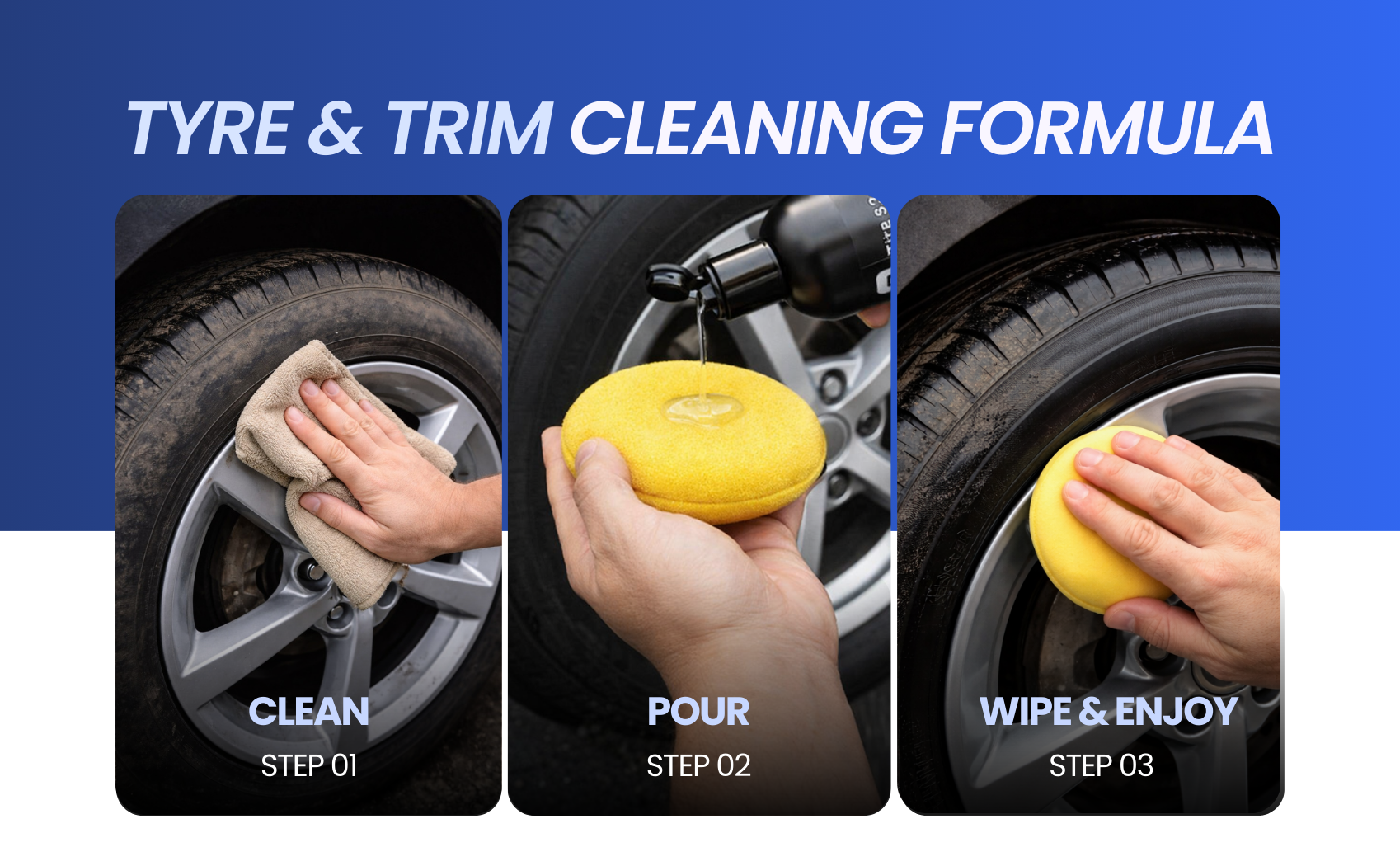 TYRE & TRIM CLEANING FORMULA

CLEAN
STEP 01

POUR
STEP 02

WIPE & ENJOY
STEP 03